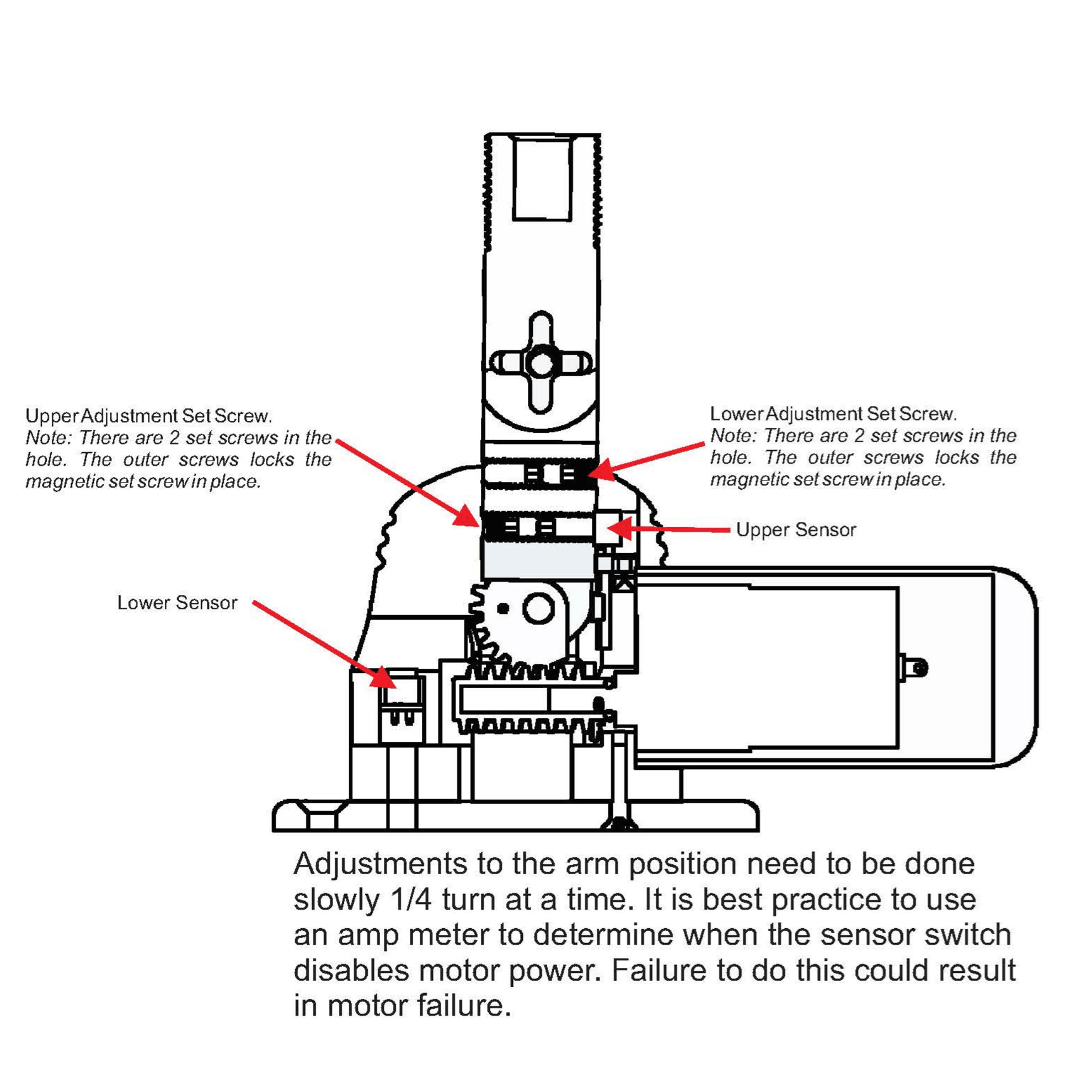 Upper Adjustment Set Screw.
Note: There are 2 set screws in the hole. The outer screws locks the magnetic set screw in place.

Lower Adjustment Set Screw.
Note: There are 2 set screws in the hole. The outer screws locks the magnetic set screw in place.

Upper Sensor

Lower Sensor

Adjustments to the arm position need to be done slowly 1/4 turn at a time. It is best practice to use an amp meter to determine when the sensor switch disables motor power. Failure to do this could result in motor failure.