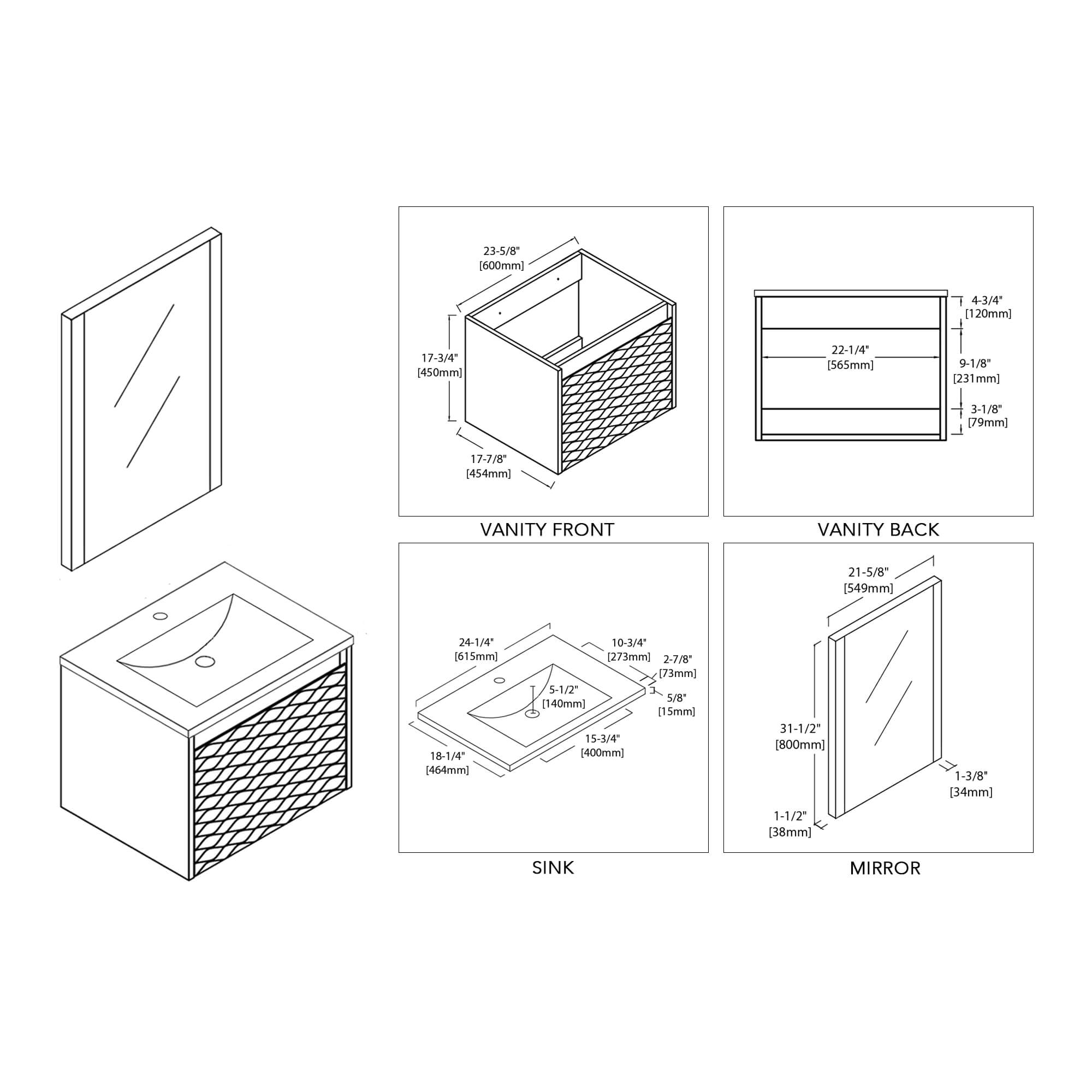 23-5/8"
[600mm]

17-3/4"
[450mm]

17-7/8"
[454mm]

VANITY FRONT

4-3/4"
[120mm]

22-1/4"
[565mm]

9-1/8"
[231mm]

3-1/8"
[79mm]

VANITY BACK

24-1/4"
[615mm]

10-3/4"
[273mm]

2-7/8"
[73mm]

5-1/2"
[140mm]

5/8"
[15mm]

15-3/4"
[400mm]

18-1/4"
[464mm]

SINK

21-5/8"
[549mm]

31-1/2"
[800mm]

1-3/8"
[34mm]

1-1/2"
[38mm]

MIRROR