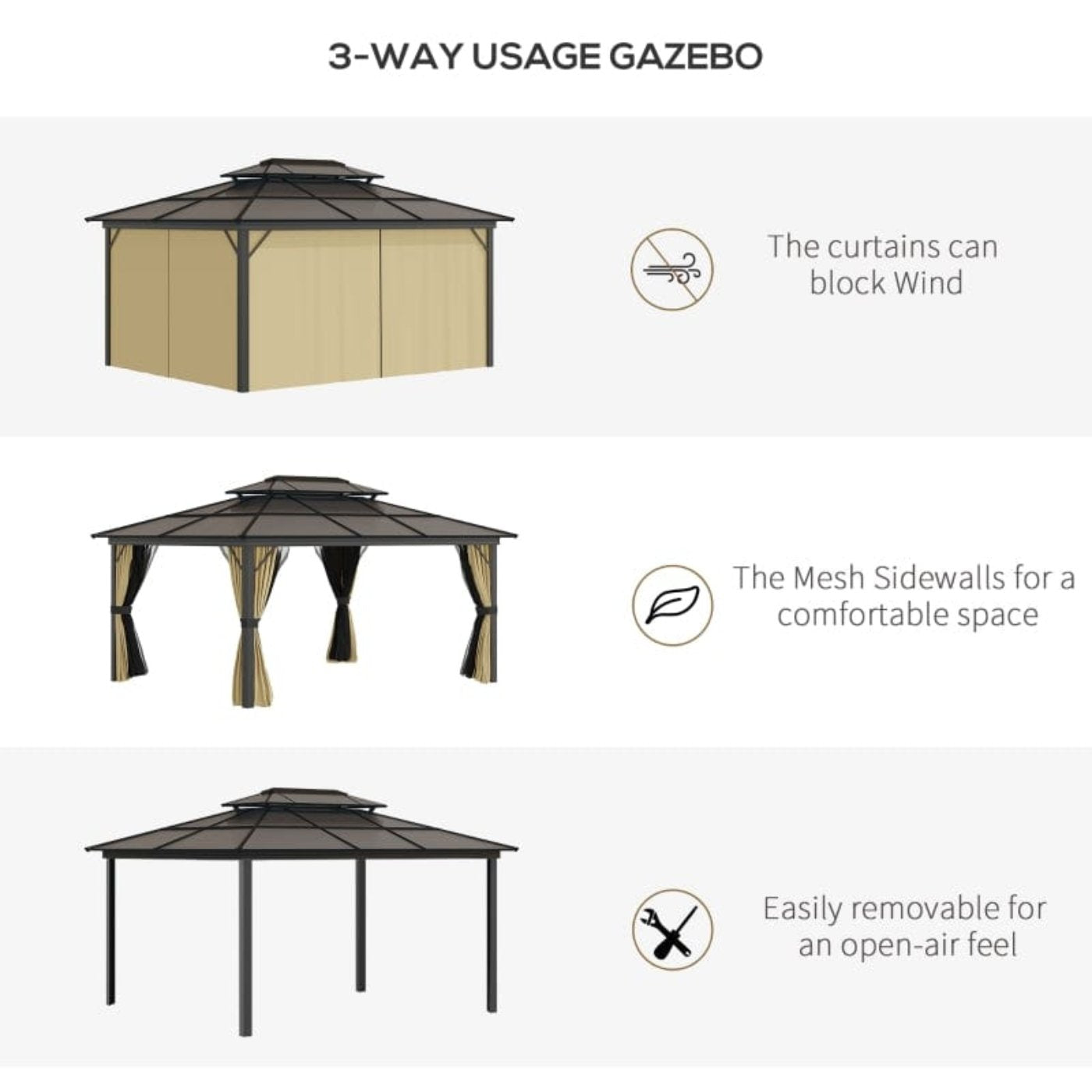 3-WAY USAGE GAZEBO

The curtains can block Wind

The Mesh Sidewalls for a comfortable space

Easily removable for an open-air feel