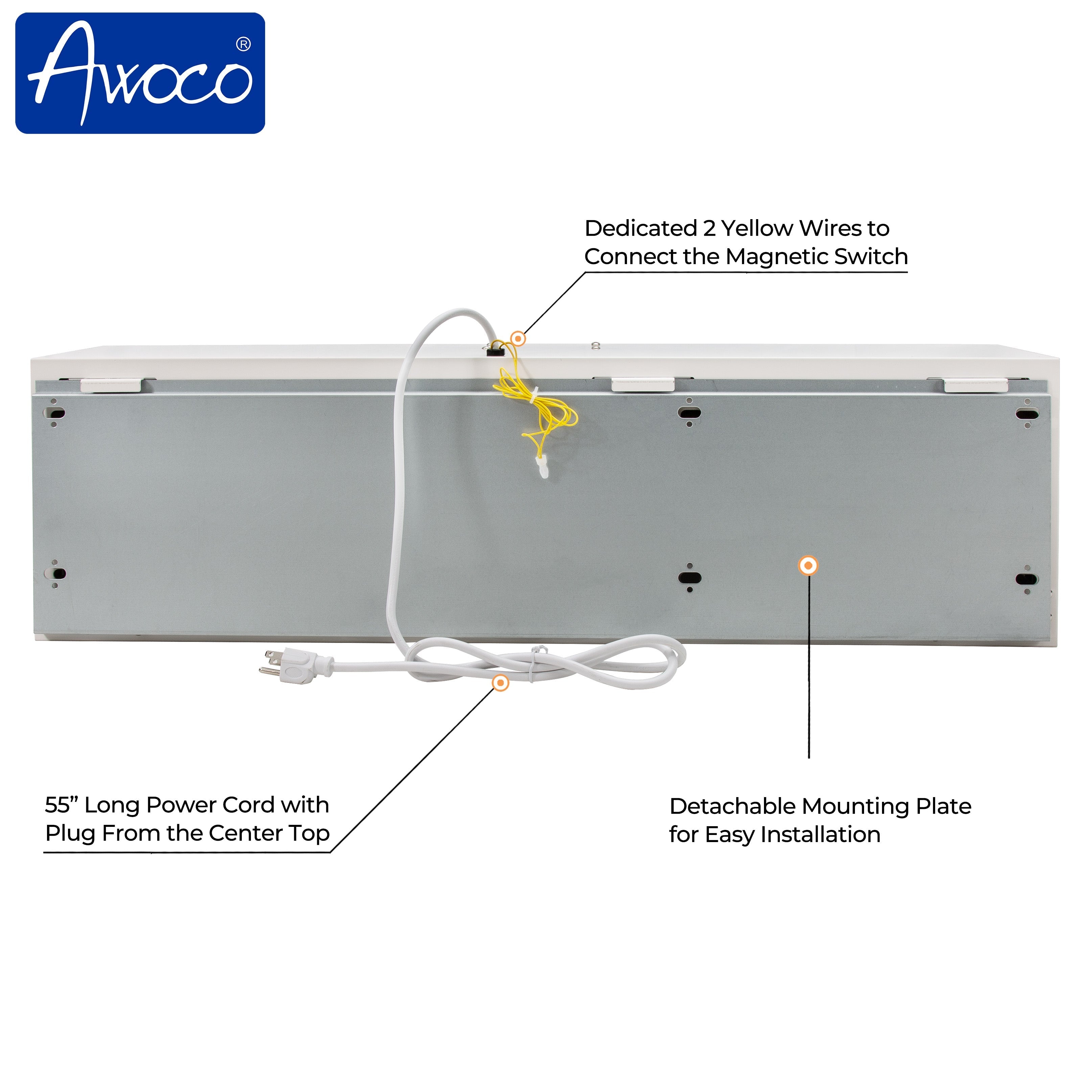 Awoco®

Dedicated 2 Yellow Wires to Connect the Magnetic Switch

55” Long Power Cord with Plug From the Center Top

Detachable Mounting Plate for Easy Installation