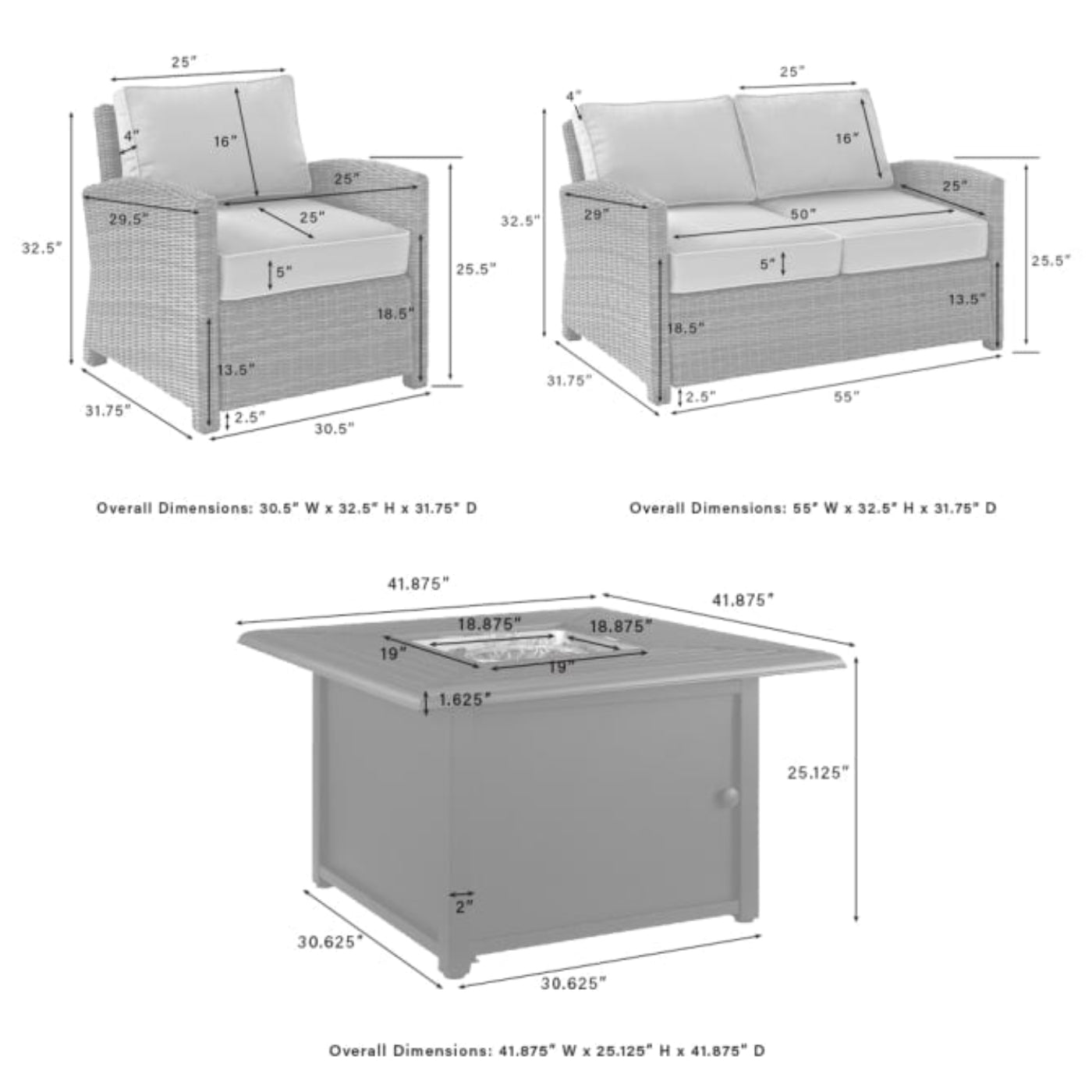 25"
4"
16"
25"
29.5"
25"
32.5"
5"
25.5"
18.5"
13.5"
31.75"
2.5"
30.5"

Overall Dimensions: 30.5" W x 32.5" H x 31.75" D

25"
4"
16"
25"
29"
50"
32.5"
5"
25.5"
13.5"
18.5"
31.75"
2.5"
55"

Overall Dimensions: 55" W x 32.5" H x 31.75" D

41.875"
41.875"
18.875"
18.875"
19"
19"
1.625"
25.125"
2"
30.625"
30.625"

Overall Dimensions: 41.875" W x 25.125" H x 41.875" D