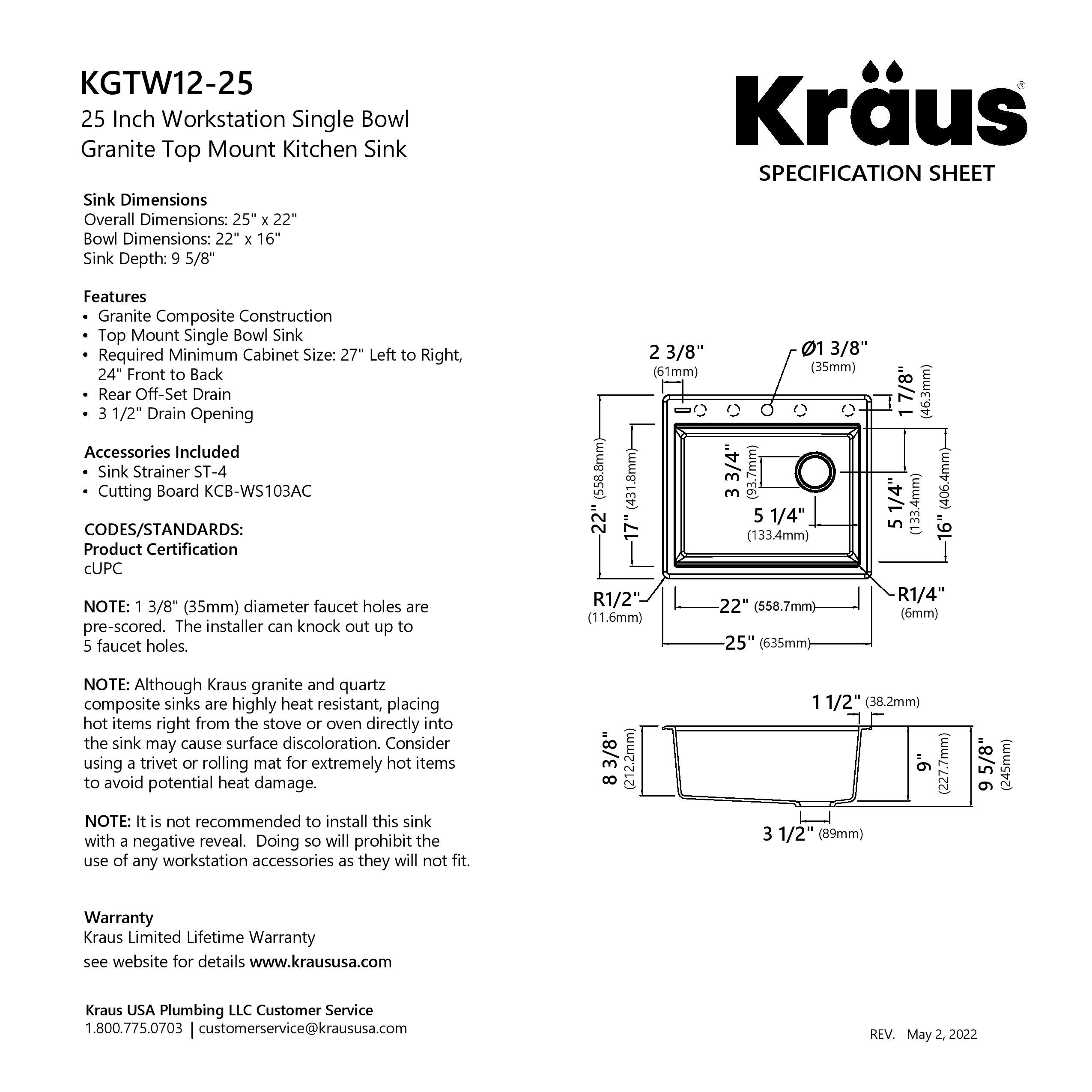 KGTW12-25
25 Inch Workstation Single Bowl Granite Top Mount Kitchen Sink

Kraus®
SPECIFICATION SHEET

Sink Dimensions
Overall Dimensions: 25" x 22"
Bowl Dimensions: 22" x 16"
Sink Depth: 9 5/8"

Features
• Granite Composite Construction
• Top Mount Single Bowl Sink
• Required Minimum Cabinet Size: 27" Left to Right, 24" Front to Back
• Rear Off-Set Drain
• 3 1/2" Drain Opening

Accessories Included
• Sink Strainer ST-4
• Cutting Board KCB-WS103AC

CODES/STANDARDS:
Product Certification
cUPC

NOTE: 1 3/8" (35mm) diameter faucet holes are pre-scored. The installer can knock out up to 5 faucet holes.

NOTE: Although Kraus granite and quartz composite sinks are highly heat resistant, placing hot items right from the stove or oven directly into the sink may cause surface discoloration. Consider using a trivet or rolling mat for extremely hot items to avoid potential heat damage.

NOTE: It is not recommended to install this sink with a negative reveal. Doing so will prohibit the use of any workstation accessories as they will not fit.

Warranty
Kraus Limited Lifetime Warranty
see website for details www.kraususa.com

Kraus USA Plumbing LLC Customer Service
1.800.775.0703 | customerservice@kraususa.com

2 3/8" (61mm)
Ø1 3/8" (35mm)
1 7/8" (46.3mm)
22" (558.8mm)
17" (431.8mm)
3 3/4" (93.7mm)
5 1/4" (133.4mm)
5 1/4" (133.4mm)
16" (406.4mm)
R1/2" (11.6mm)
22" (558.7mm)
R1/4" (6mm)
25" (635mm)

1 1/2" (38.2mm)
8 3/8" (212.2mm)
9" (227.7mm)
9 5/8" (245mm)
3 1/2" (89mm)

REV. May 2, 2022