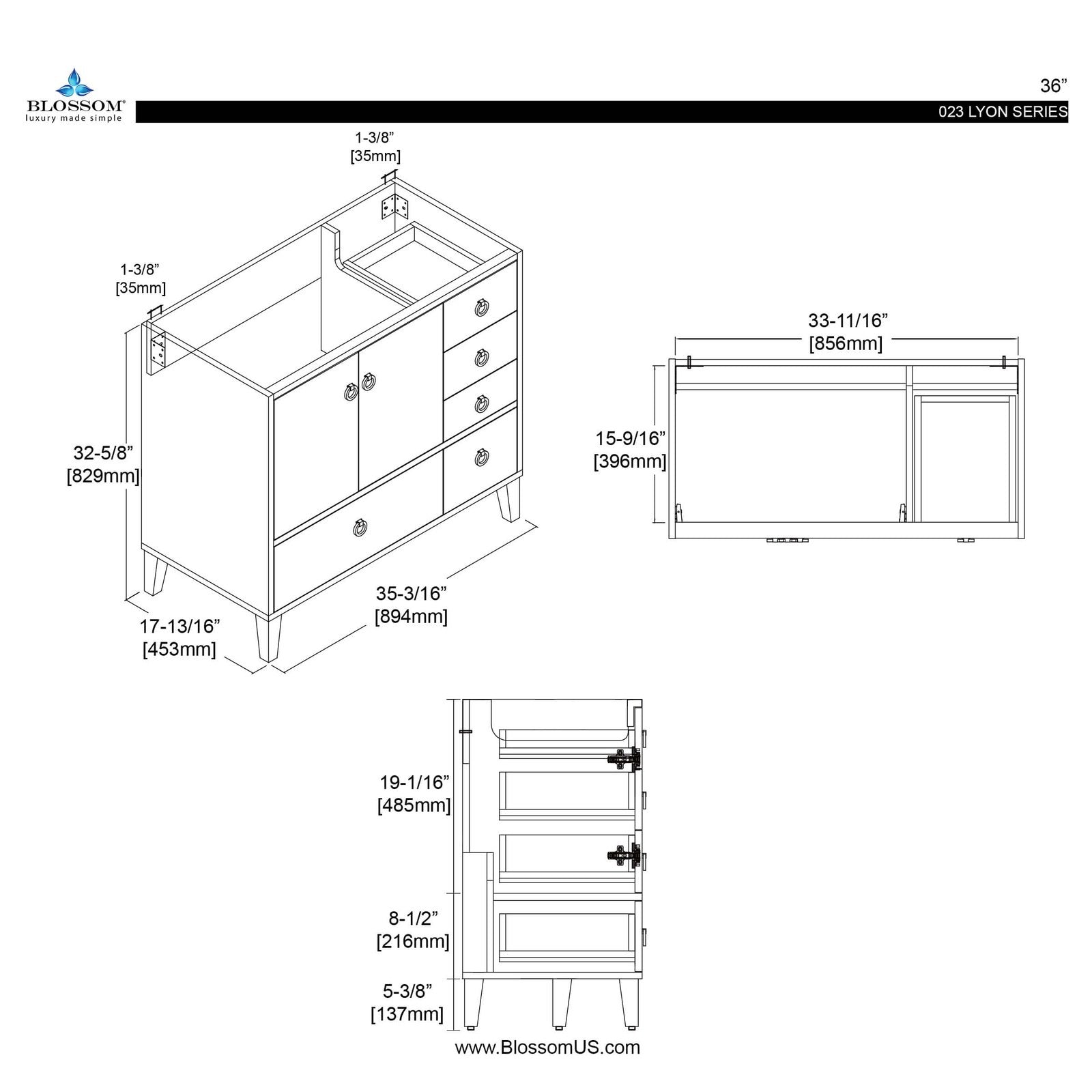 BLOSSOM®
luxury made simple

36”

023 LYON SERIES

1-3/8”
[35mm]

1-3/8”
[35mm]

32-5/8”
[829mm]

17-13/16”
[453mm]

35-3/16”
[894mm]

33-11/16”
[856mm]

15-9/16”
[396mm]

19-1/16”
[485mm]

8-1/2”
[216mm]

5-3/8”
[137mm]

www.BlossomUS.com