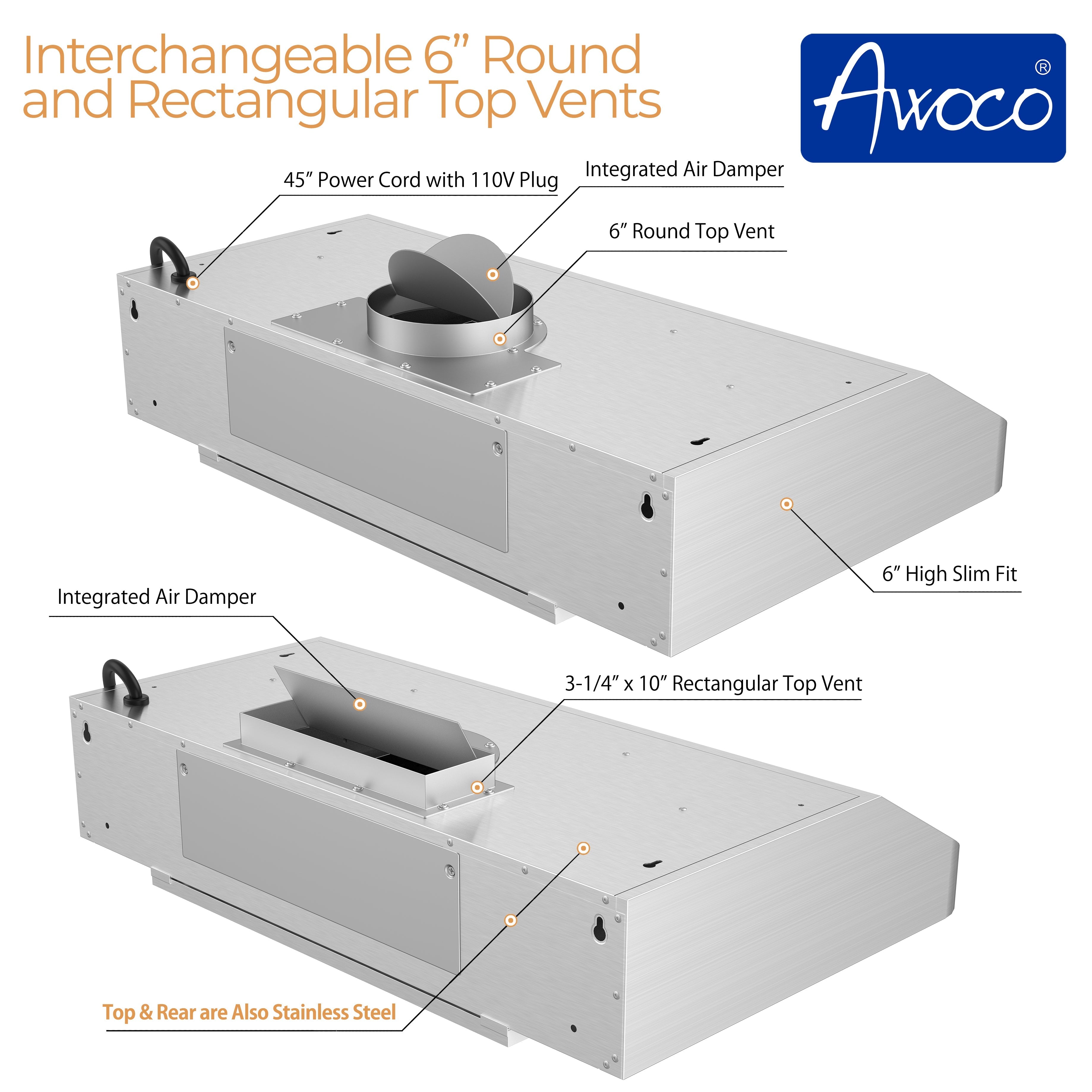 Interchangeable 6” Round and Rectangular Top Vents

Awoco®

45” Power Cord with 110V Plug

Integrated Air Damper

6” Round Top Vent

6” High Slim Fit

Integrated Air Damper

3-1/4” x 10” Rectangular Top Vent

Top & Rear are Also Stainless Steel