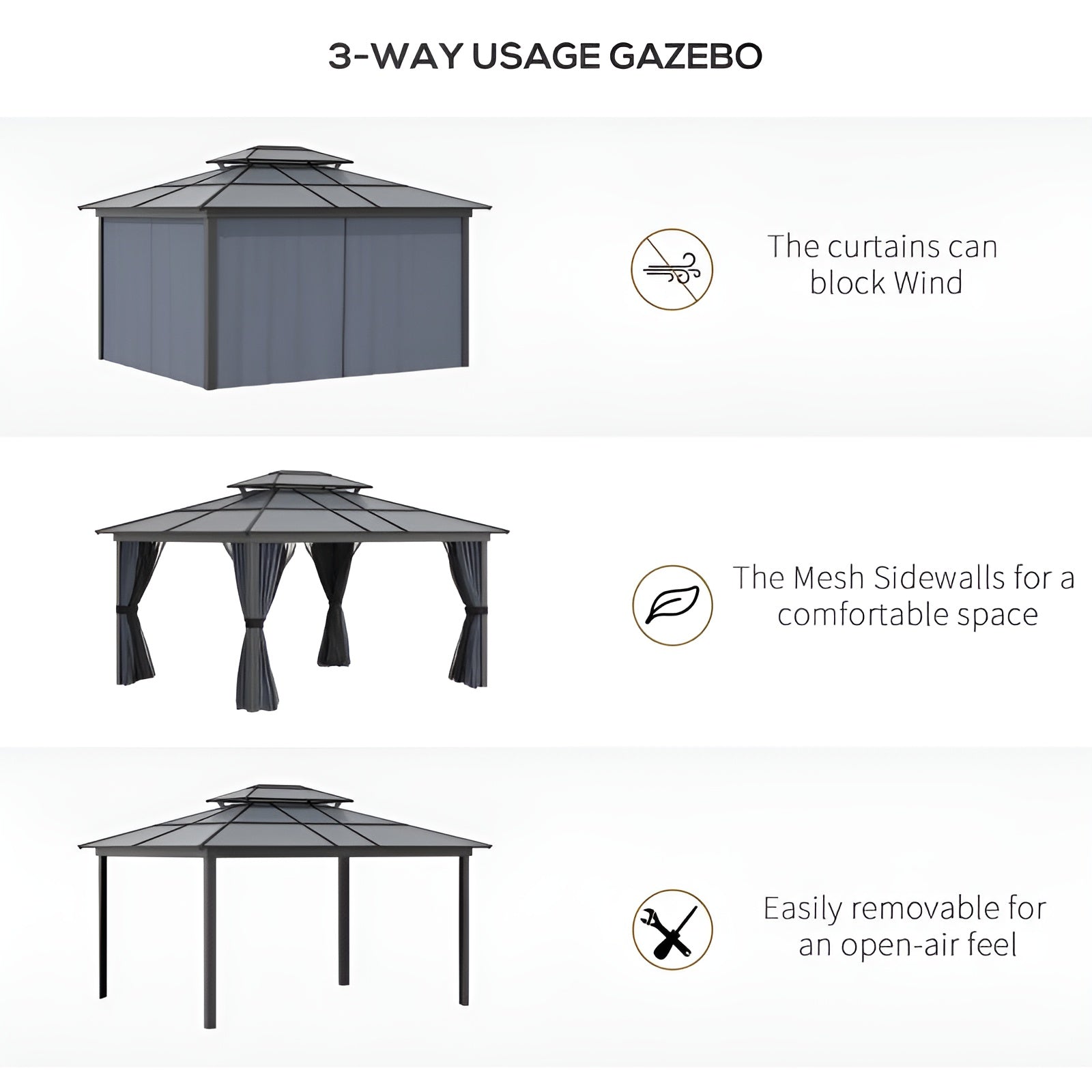 3-WAY USAGE GAZEBO

The curtains can block Wind

The Mesh Sidewalls for a comfortable space

Easily removable for an open-air feel