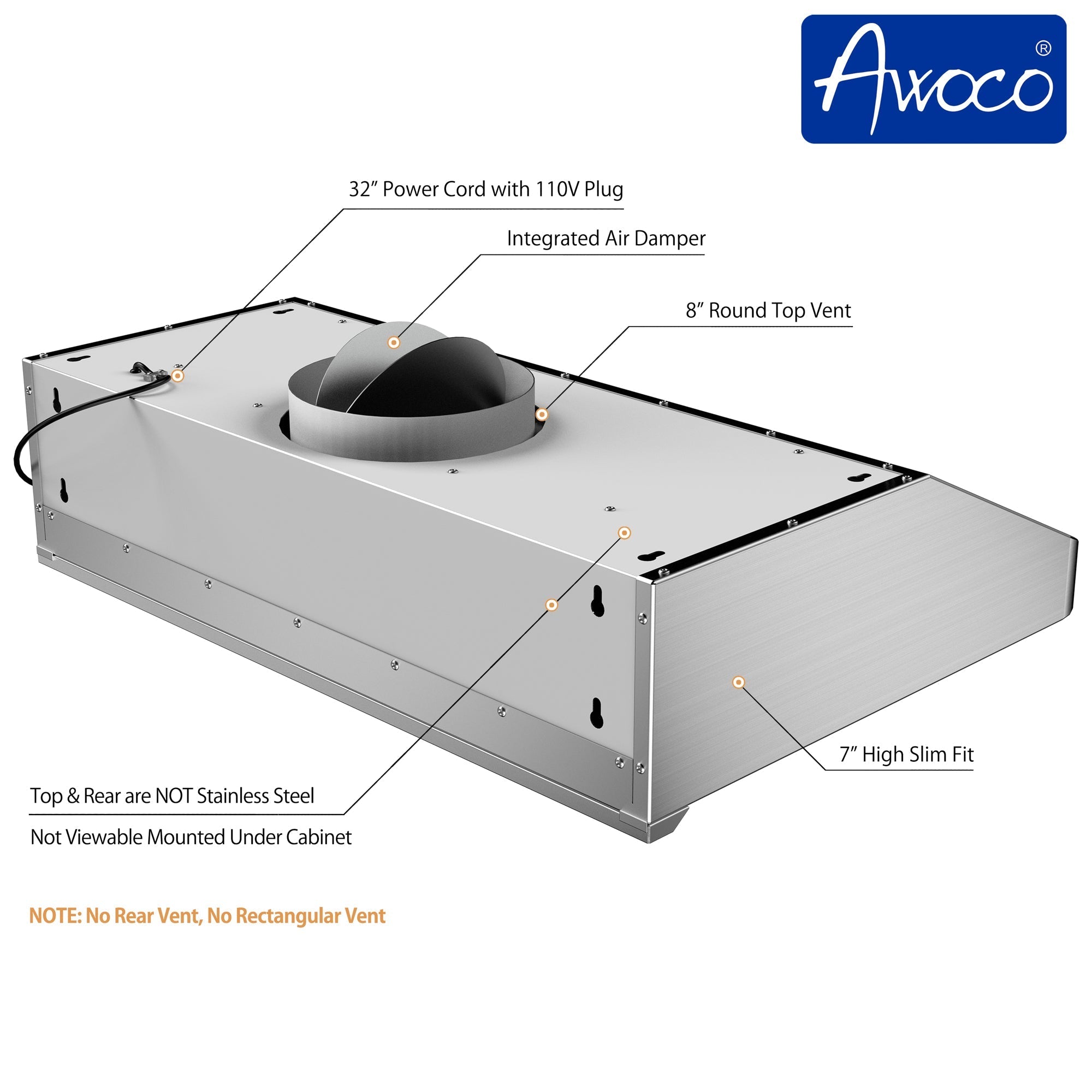 Awoco®

32″ Power Cord with 110V Plug

Integrated Air Damper

8″ Round Top Vent

7″ High Slim Fit

Top & Rear are NOT Stainless Steel

Not Viewable Mounted Under Cabinet

NOTE: No Rear Vent, No Rectangular Vent