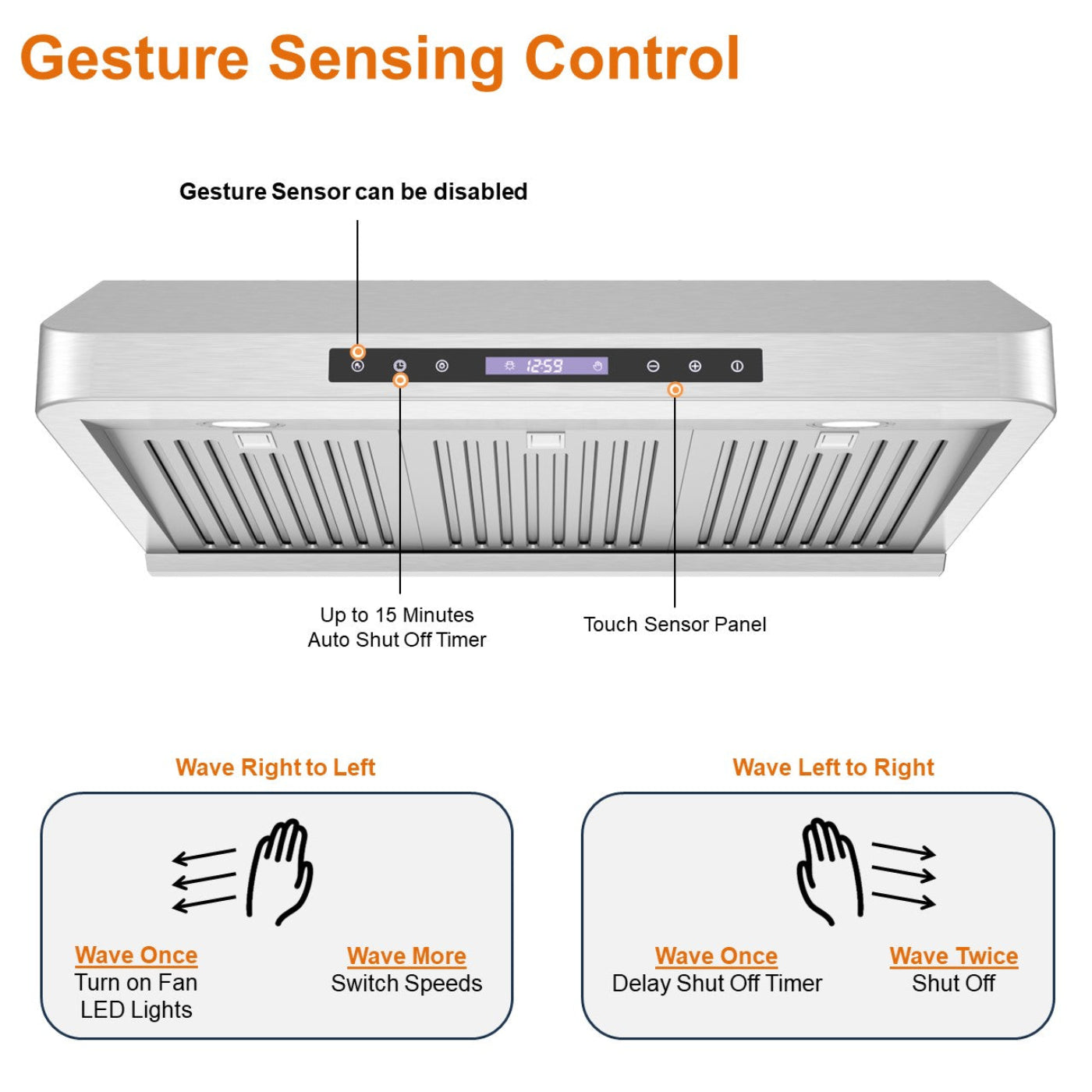 Gesture Sensing Control

Gesture Sensor can be disabled

12:59

Up to 15 Minutes
Auto Shut Off Timer

Touch Sensor Panel

Wave Right to Left

Wave Once
Turn on Fan
LED Lights

Wave More
Switch Speeds

Wave Left to Right

Wave Once
Delay Shut Off Timer

Wave Twice
Shut Off