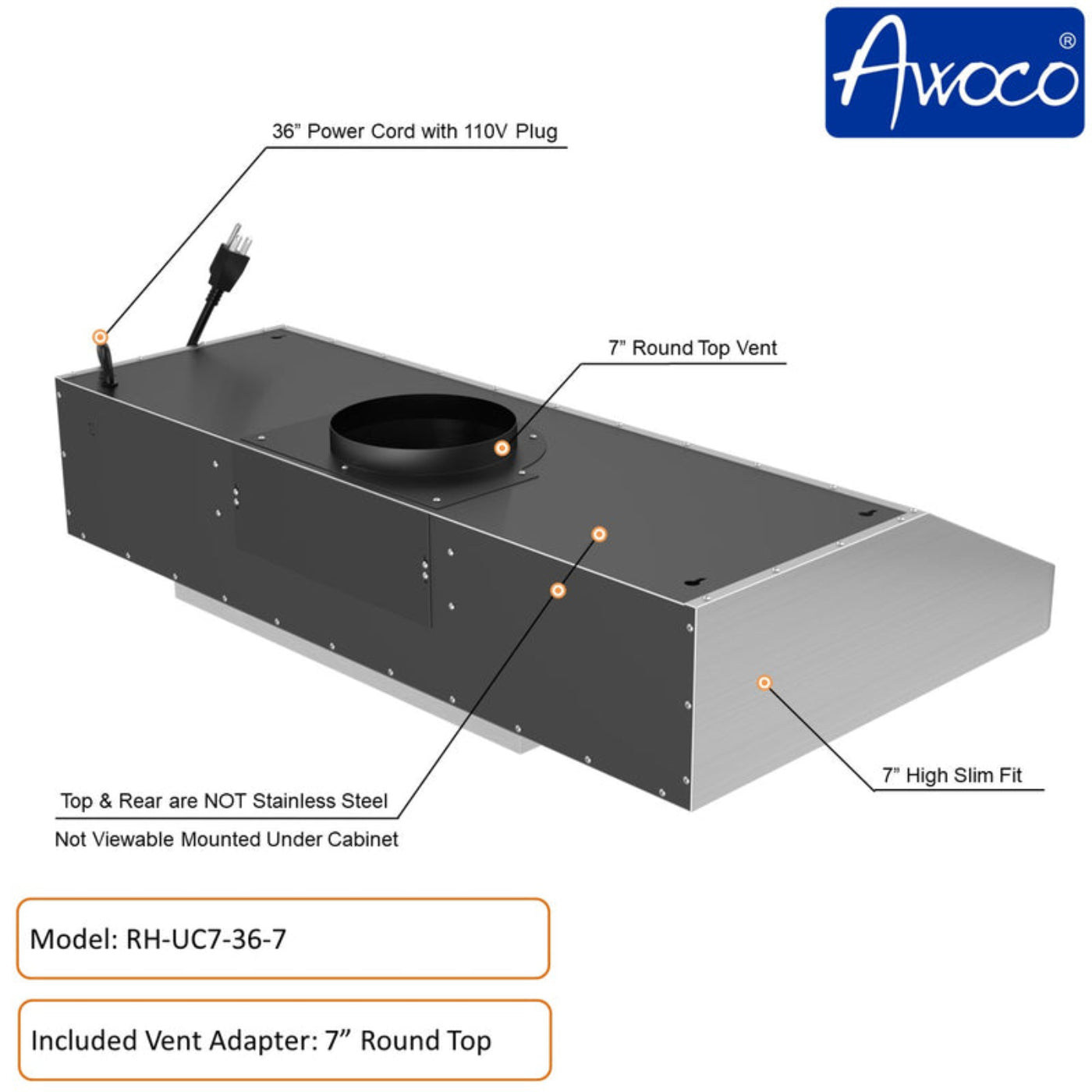 Awoco®

36” Power Cord with 110V Plug

7” Round Top Vent

7” High Slim Fit

Top & Rear are NOT Stainless Steel

Not Viewable Mounted Under Cabinet

Model: RH-UC7-36-7

Included Vent Adapter: 7” Round Top