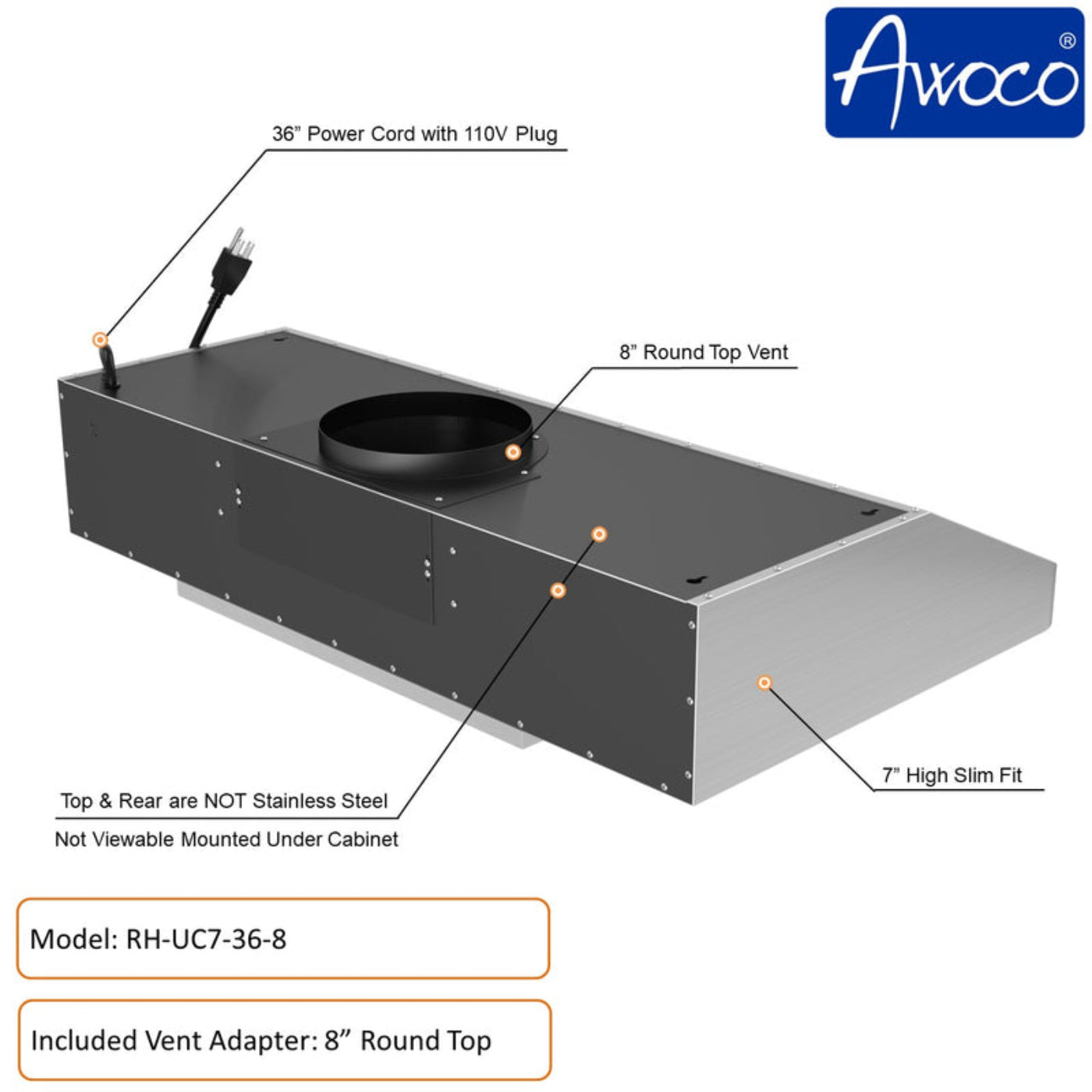 Awoco®

36” Power Cord with 110V Plug

8” Round Top Vent

7” High Slim Fit

Top & Rear are NOT Stainless Steel

Not Viewable Mounted Under Cabinet

Model: RH-UC7-36-8

Included Vent Adapter: 8” Round Top