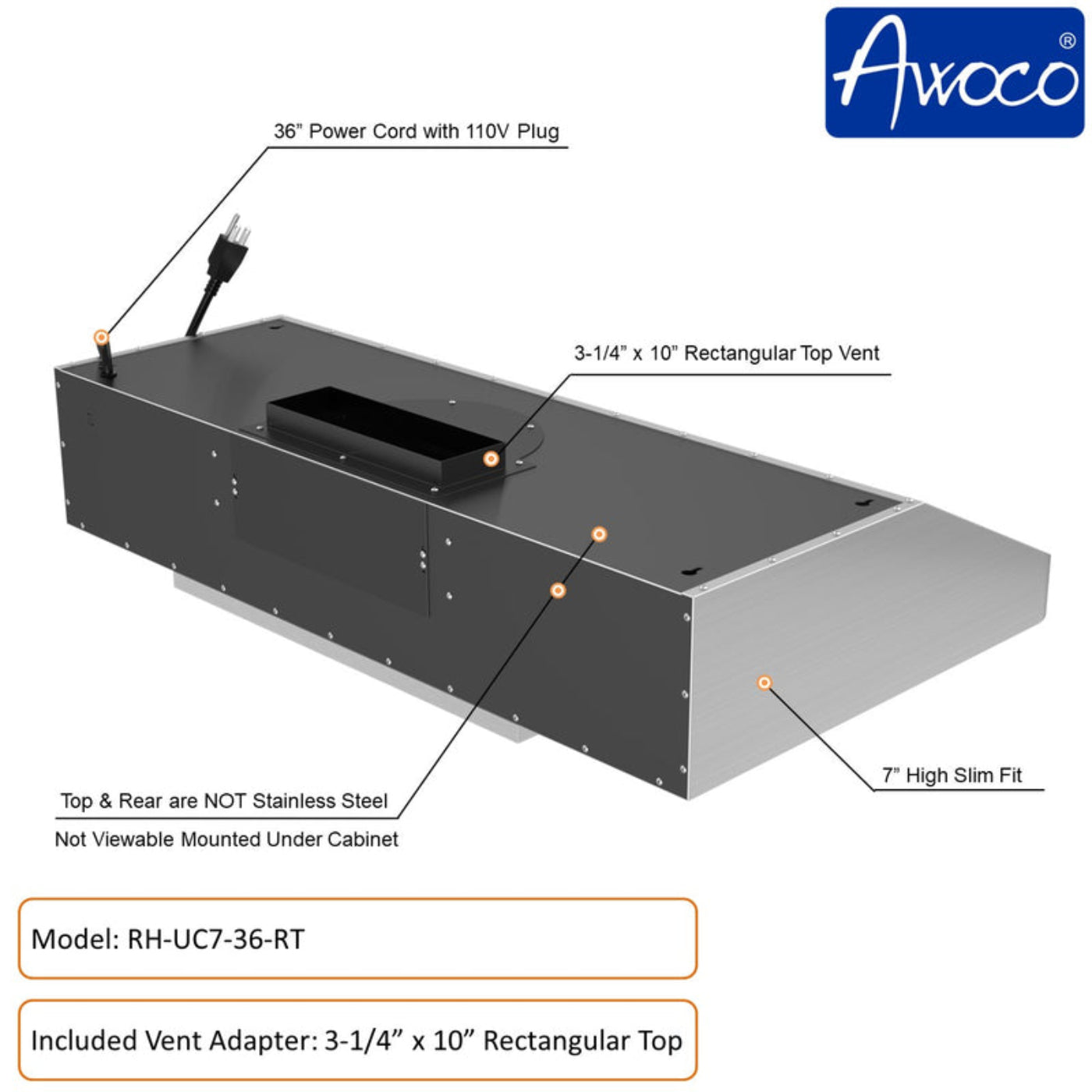 Awoco®

36” Power Cord with 110V Plug

3-1/4” x 10” Rectangular Top Vent

7” High Slim Fit

Top & Rear are NOT Stainless Steel

Not Viewable Mounted Under Cabinet

Model: RH-UC7-36-RT

Included Vent Adapter: 3-1/4” x 10” Rectangular Top