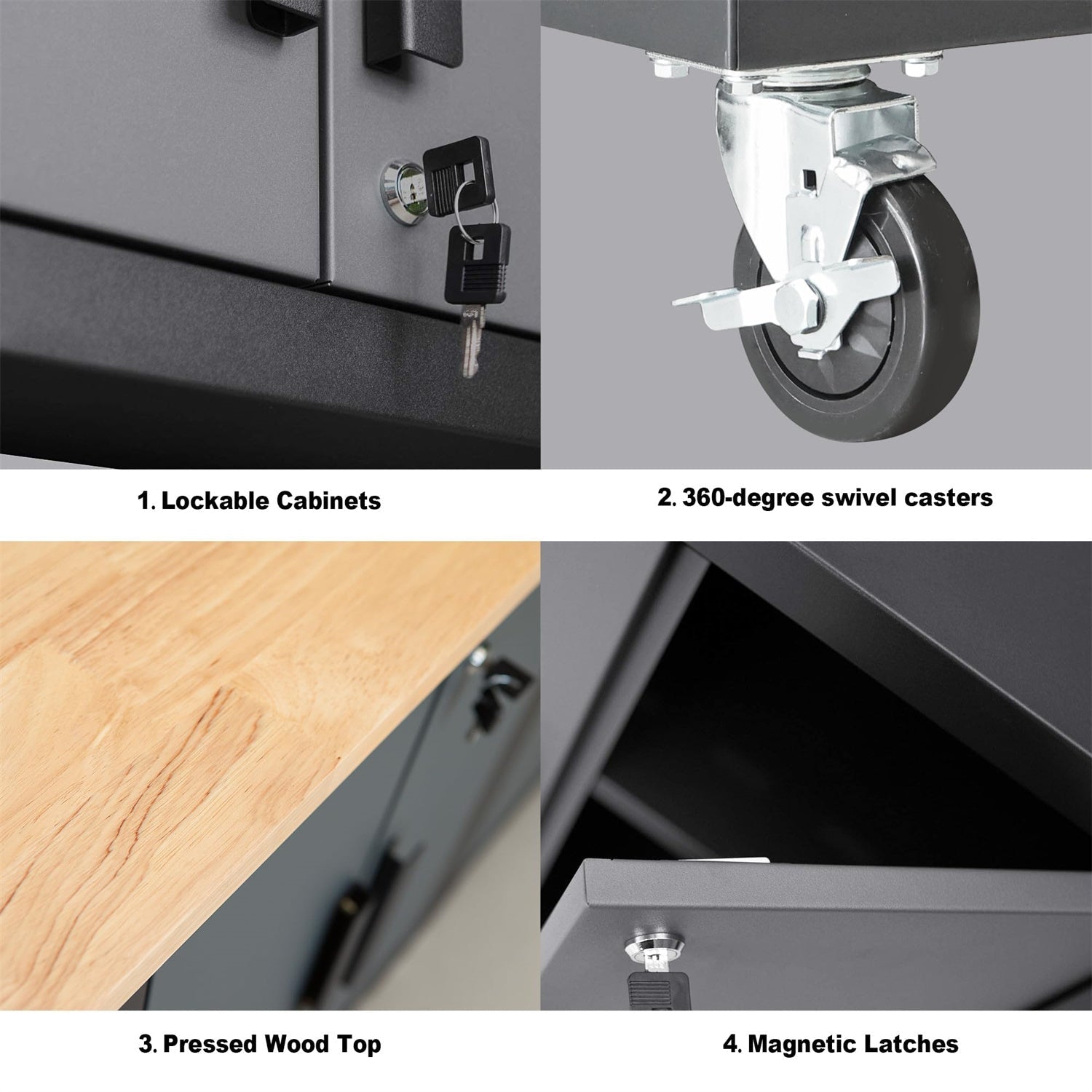 1. Lockable Cabinets

2. 360-degree swivel casters

3. Pressed Wood Top

4. Magnetic Latches