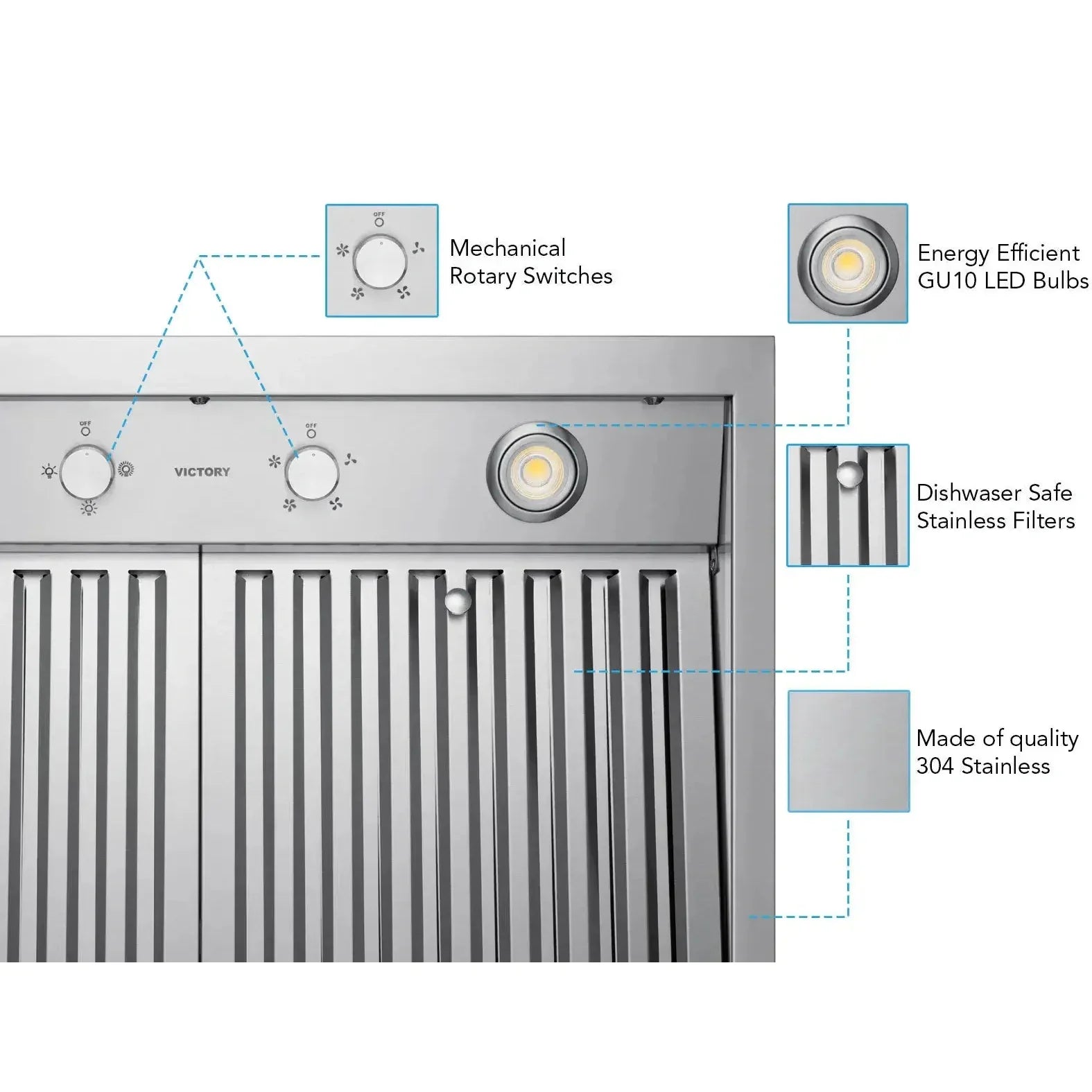 OFF

Mechanical Rotary Switches

Energy Efficient GU10 LED Bulbs

OFF

VICTORY

OFF

Dishwaser Safe Stainless Filters

Made of quality 304 Stainless