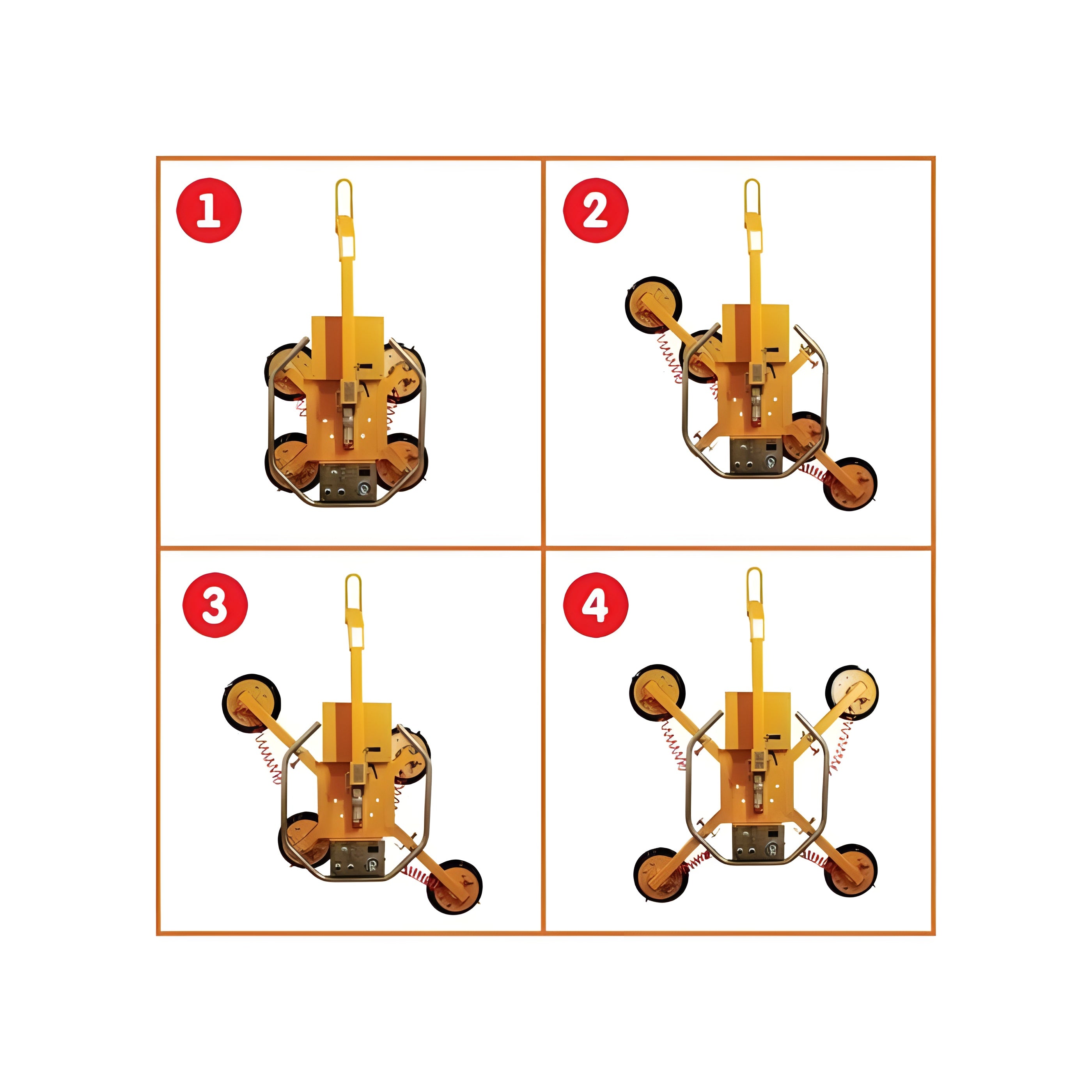 1

2

3

4