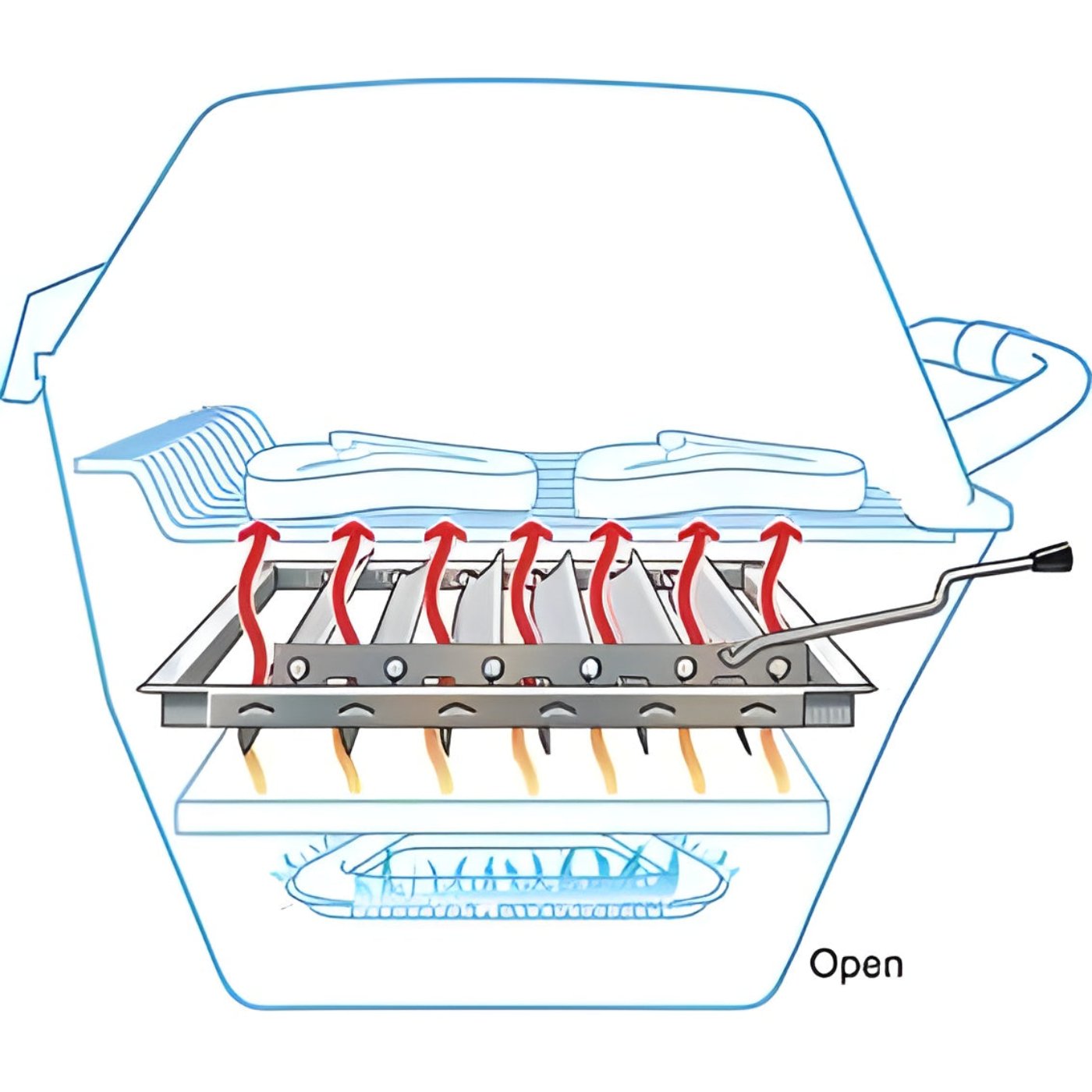 Open